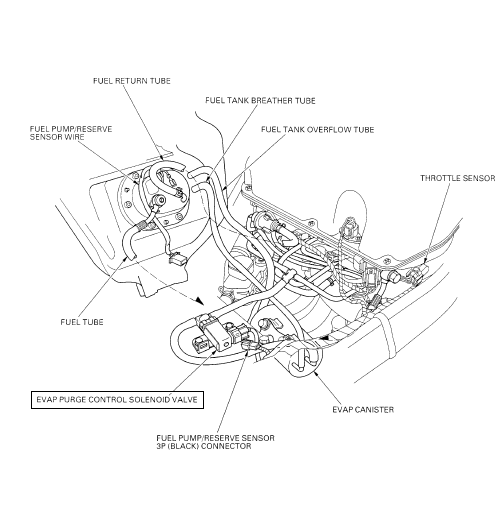 FUEL RETURN TUBE

FUEL TANK BREATHER TUBE

FUEL PUMP/RESERVE SENSOR WIRE

FUEL TANK OVERFLOW TUBE

THROTTLE SENSOR

FUEL TUBE

EVAP PURGE CONTROL SOLENOID VALVE

EVAP CANISTER

FUEL PUMP/RESERVE SENSOR 3P (BLACK) CONNECTOR